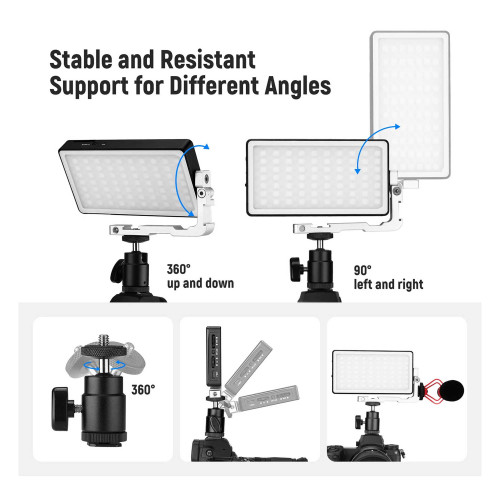 Stable and Resistant
Support for Different Angles

360°
up and down

90°
left and right

360°